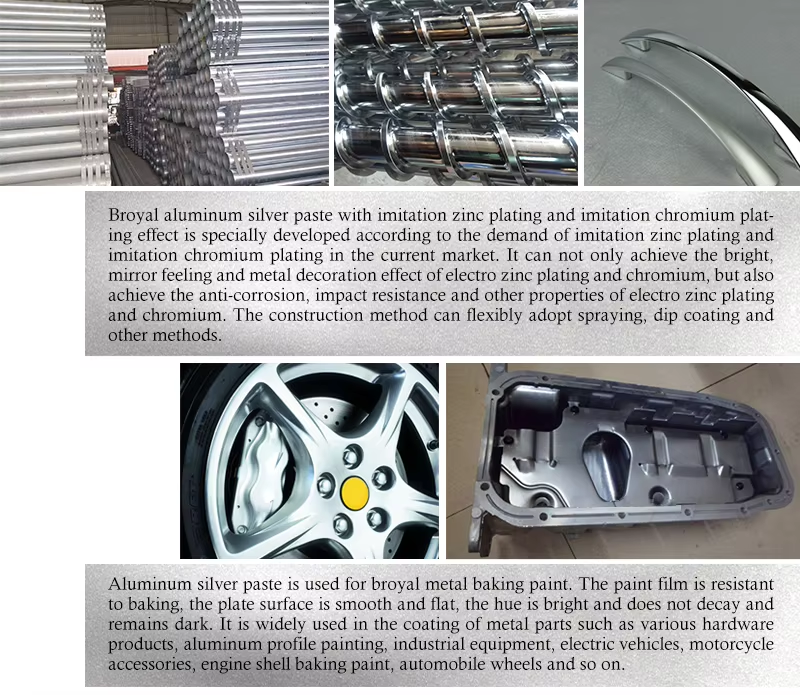 Broyal aluminum silver paste with imitation zinc plating and imitation chromium plating effect is specially developed according to the demand of imitation zinc plating and imitation chromium plating in the current market. It can not only achieve the bright, mirror feeling and metal decoration effect of electro zinc plating and chromium, but also achieve the anti-corrosion, impact resistance and other properties of electro zinc plating and chromium. The construction method can flexibly adopt spraying, dip coating and other methods.

Aluminum silver paste is used for broyal metal baking paint. The paint film is resistant to baking, the plate surface is smooth and flat, the hue is bright and does not decay and remains dark. It is widely used in the coating of metal parts such as various hardware products, aluminum profile painting, industrial equipment, electric vehicles, motorcycle accessories, engine shell baking paint, automobile wheels and so on.